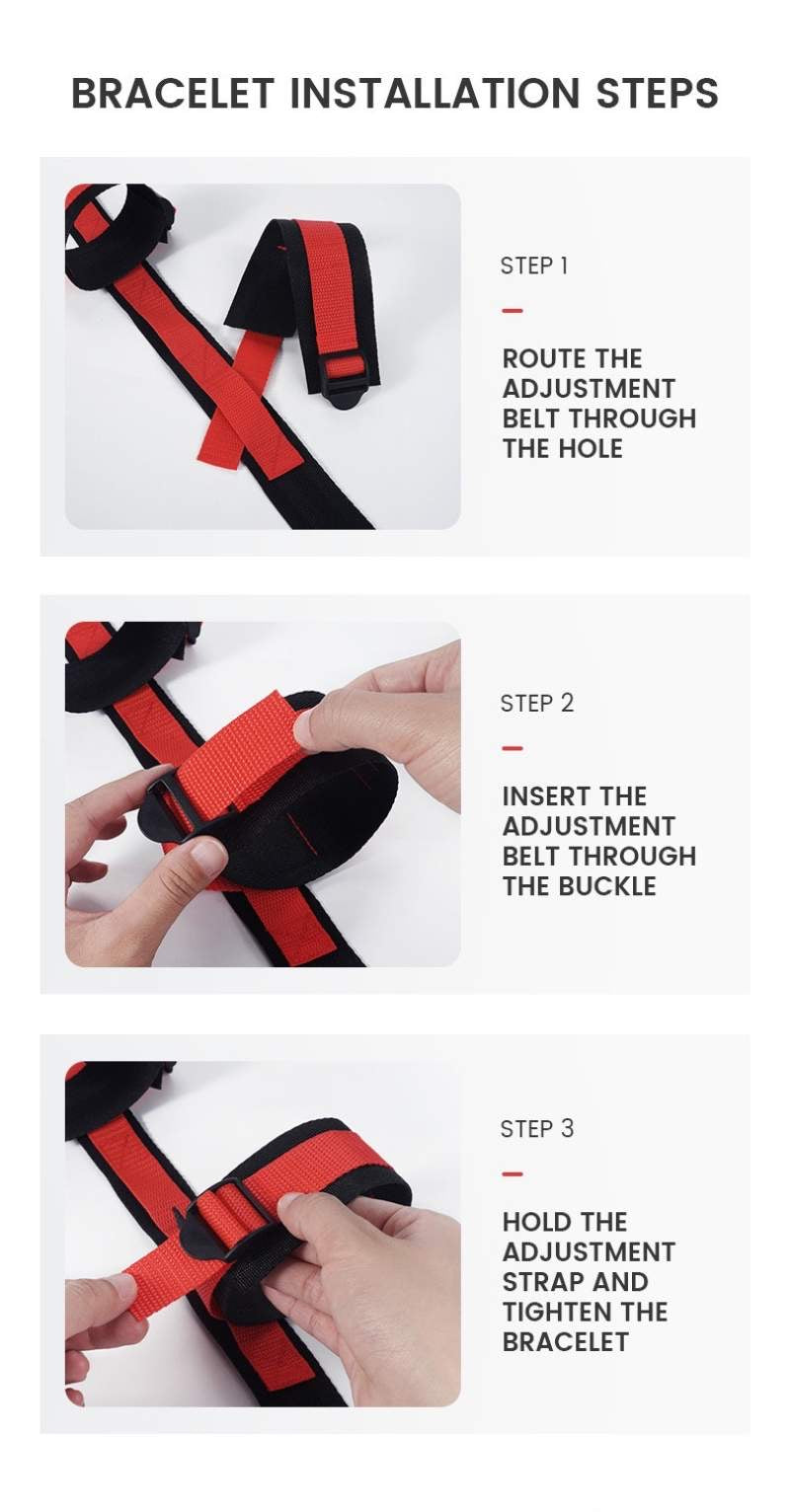 BRACELET INSTALLATION STEPS

STEP 1

ROUTE THE ADJUSTMENT BELT THROUGH THE HOLE

STEP 2

INSERT THE ADJUSTMENT BELT THROUGH THE BUCKLE

STEP 3

HOLD THE ADJUSTMENT STRAP AND TIGHTEN THE BRACELET